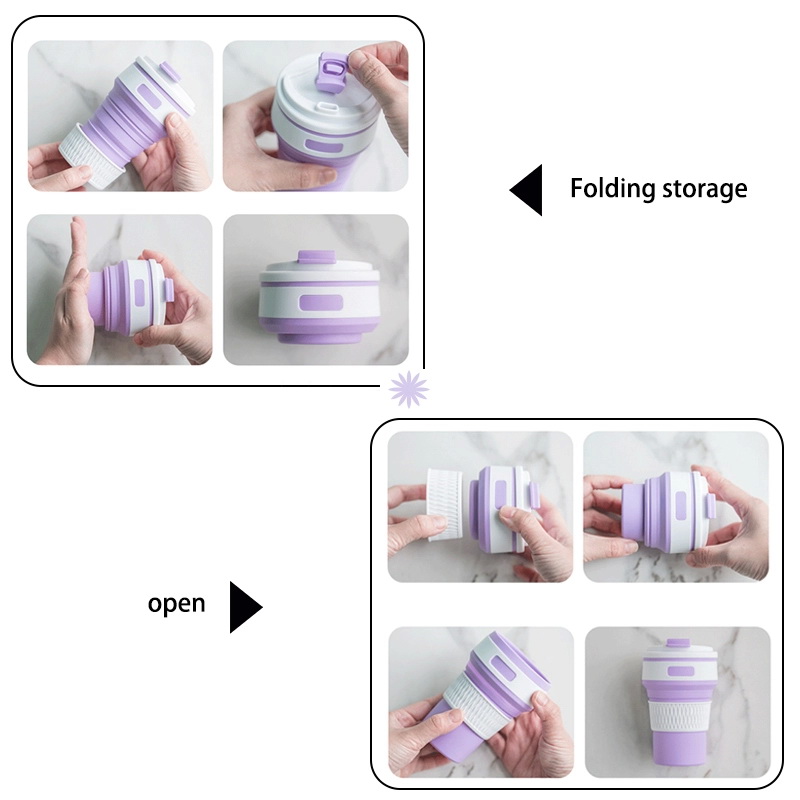 Folding storage

open